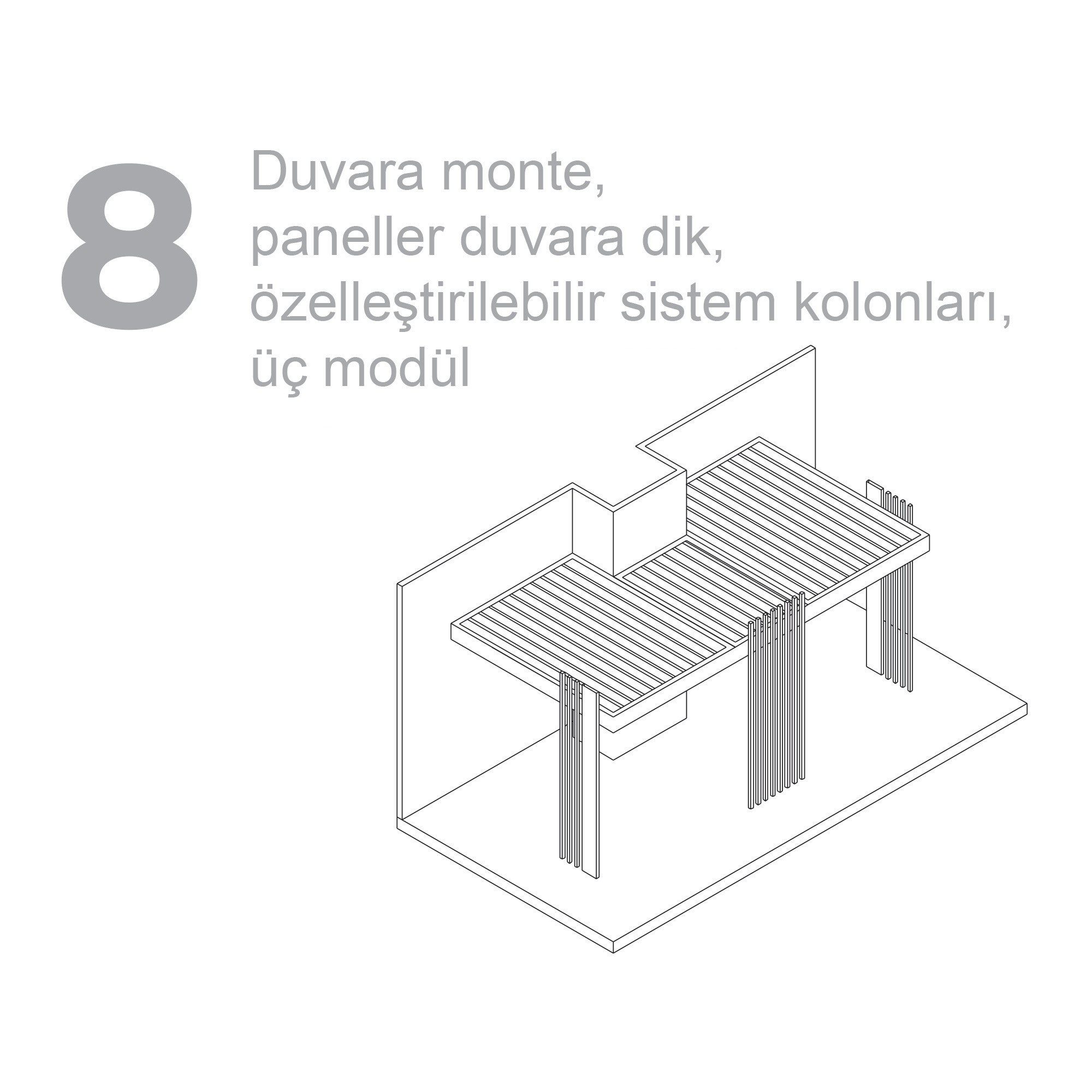 8

Duvara monte,
paneller duvara dik,
özelleştirilebilir sistem kolonları,
üç modül